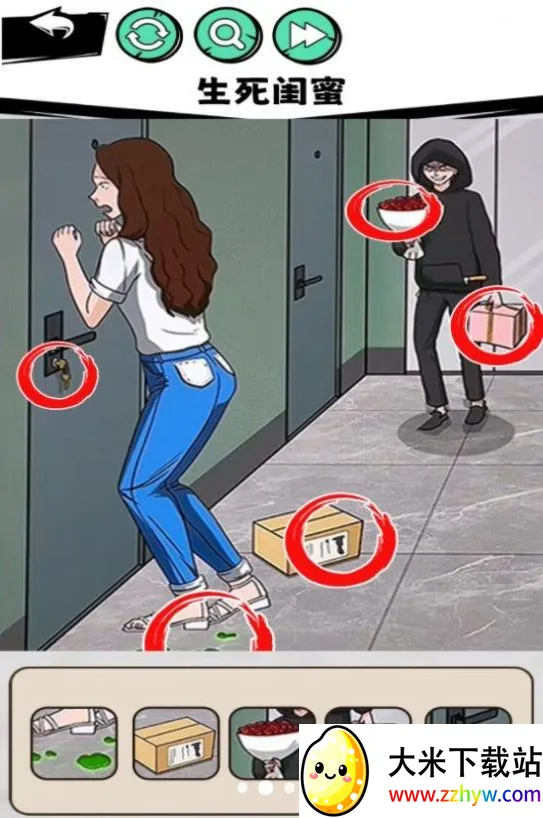 生死闺蜜

大米下载站
www.zzhyw.com