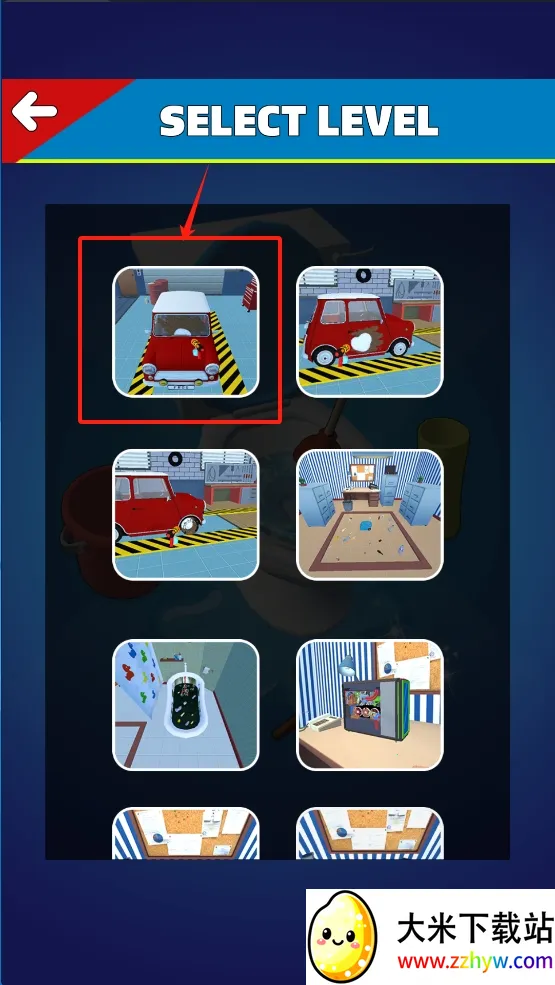 SELECT LEVEL

大米下载站
www.zzhyw.com